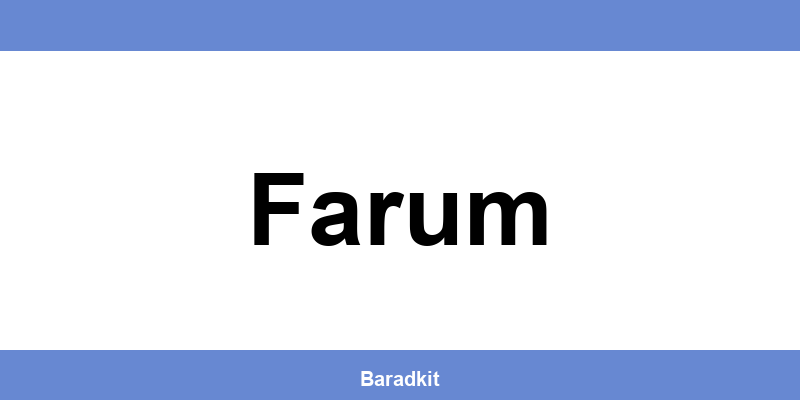 Farum

Baradkit